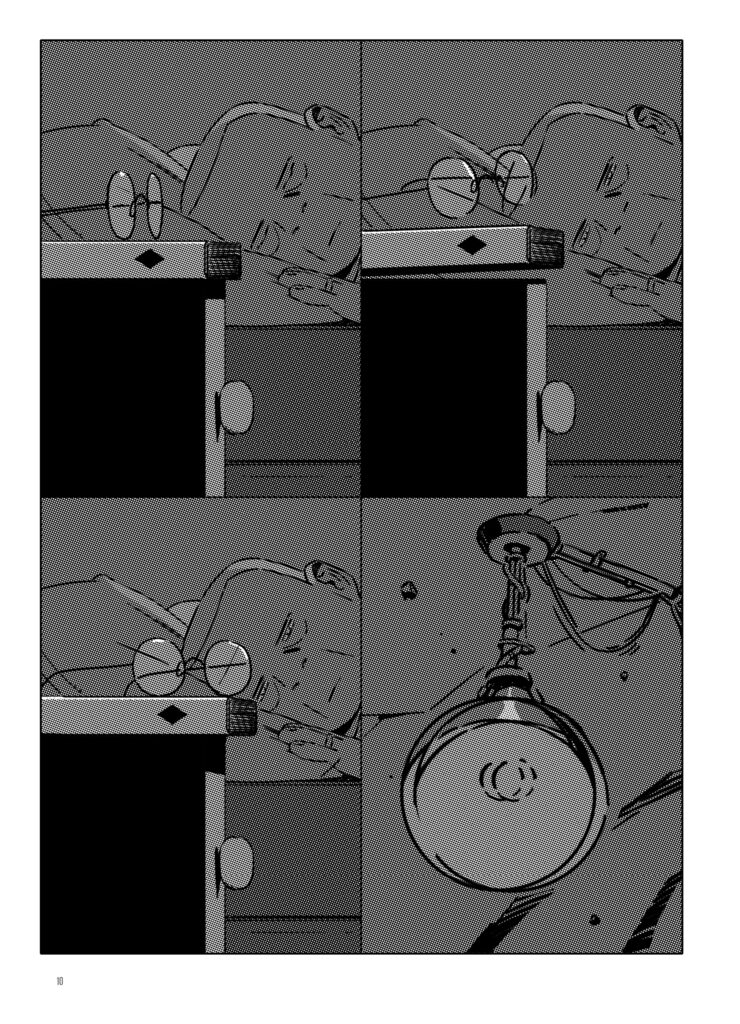 10